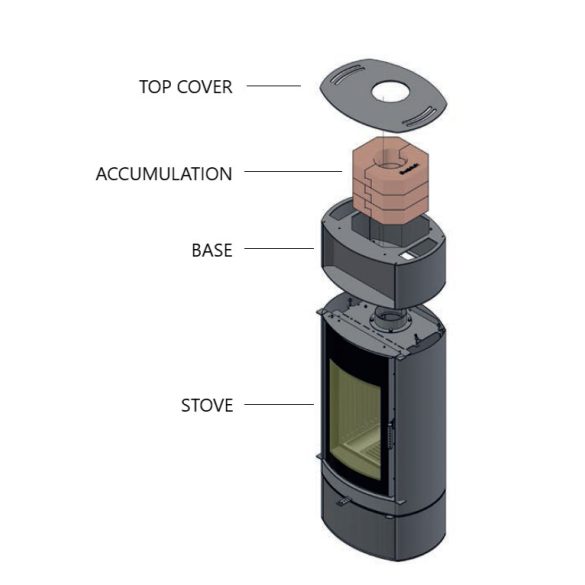 TOP COVER

ACCUMULATION

BASE

STOVE